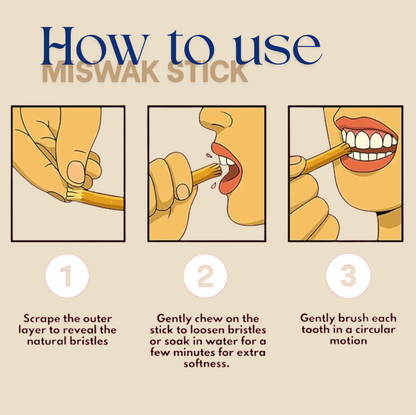 How to use
MISWAK STICK

1

Scrape the outer layer to reveal the natural bristles

2

Gently chew on the stick to loosen bristles or soak in water for a few minutes for extra softness.

3

Gently brush each tooth in a circular motion